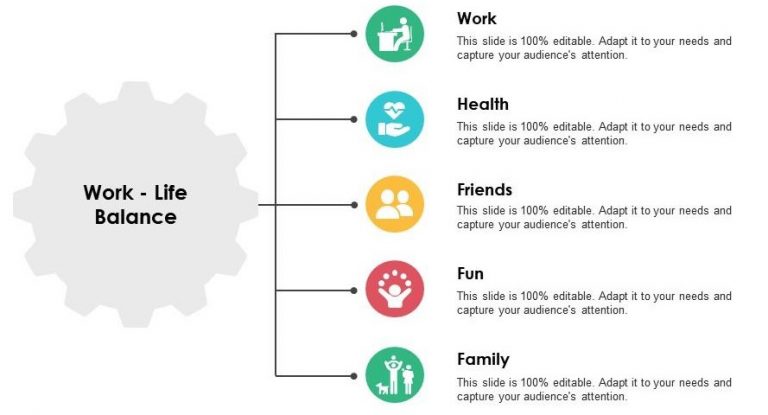 Work - Life Balance

Work
This slide is 100% editable. Adapt it to your needs and capture your audience's attention.

Health
This slide is 100% editable. Adapt it to your needs and capture your audience's attention.

Friends
This slide is 100% editable. Adapt it to your needs and capture your audience's attention.

Fun
This slide is 100% editable. Adapt it to your needs and capture your audience's attention.

Family
This slide is 100% editable. Adapt it to your needs and capture your audience's attention.